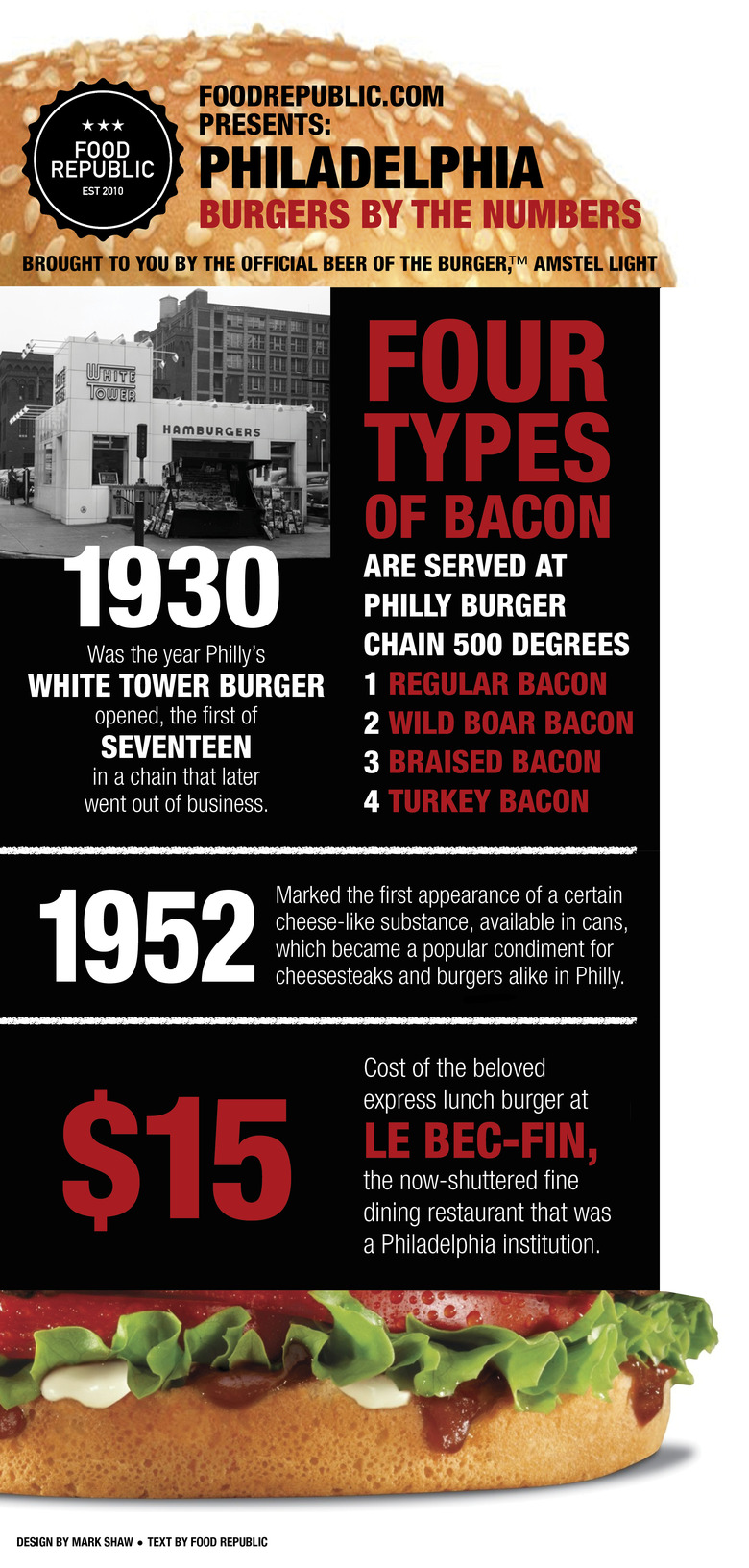 ★★★
FOOD REPUBLIC
EST 2010

FOODREPUBLIC.COM PRESENTS:
PHILADELPHIA
BURGERS BY THE NUMBERS

BROUGHT TO YOU BY THE OFFICIAL BEER OF THE BURGER,™ AMSTEL LIGHT

WHITE TOWER
HAMBURGERS

1930
Was the year Philly's WHITE TOWER BURGER opened, the first of SEVENTEEN in a chain that later went out of business.

FOUR TYPES OF BACON
ARE SERVED AT PHILLY BURGER CHAIN 500 DEGREES
1 REGULAR BACON
2 WILD BOAR BACON
3 BRAISED BACON
4 TURKEY BACON

1952
Marked the first appearance of a certain cheese-like substance, available in cans, which became a popular condiment for cheesesteaks and burgers alike in Philly.

$15
Cost of the beloved express lunch burger at LE BEC-FIN, the now-shuttered fine dining restaurant that was a Philadelphia institution.

DESIGN BY MARK SHAW • TEXT BY FOOD REPUBLIC